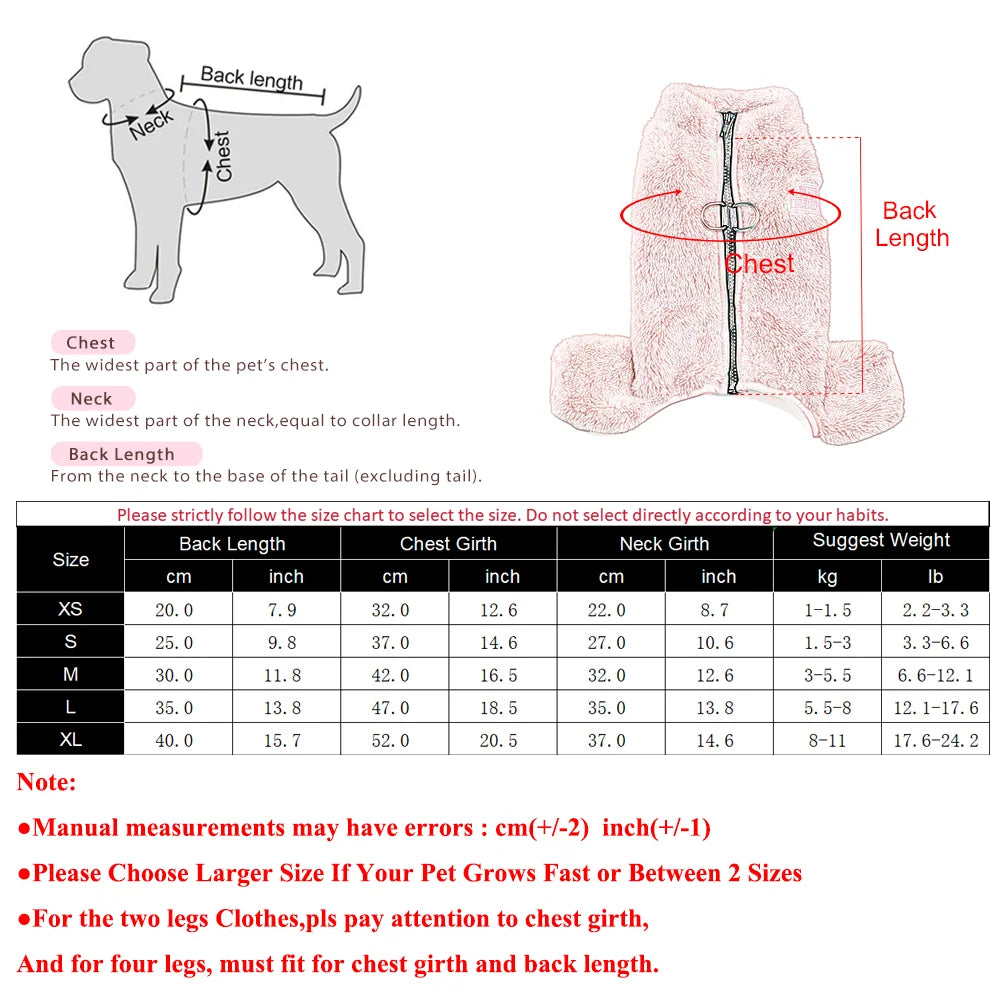 Back length
Neck
Chest

Back Length
Chest

Chest
The widest part of the pet's chest.

Neck
The widest part of the neck,equal to collar length.

Back Length
From the neck to the base of the tail (excluding tail).

Please strictly follow the size chart to select the size. Do not select directly according to your habits.

| Size | Back Length cm | Back Length inch | Chest Girth cm | Chest Girth inch | Neck Girth cm | Neck Girth inch | Suggest Weight kg | Suggest Weight lb |
|---|---|---|---|---|---|---|---|---|
| XS | 20.0 | 7.9 | 32.0 | 12.6 | 22.0 | 8.7 | 1-1.5 | 2.2-3.3 |
| S | 25.0 | 9.8 | 37.0 | 14.6 | 27.0 | 10.6 | 1.5-3 | 3.3-6.6 |
| M | 30.0 | 11.8 | 42.0 | 16.5 | 32.0 | 12.6 | 3-5.5 | 6.6-12.1 |
| L | 35.0 | 13.8 | 47.0 | 18.5 | 35.0 | 13.8 | 5.5-8 | 12.1-17.6 |
| XL | 40.0 | 15.7 | 52.0 | 20.5 | 37.0 | 14.6 | 8-11 | 17.6-24.2 |

Note:

●Manual measurements may have errors : cm(+/-2) inch(+/-1)

●Please Choose Larger Size If Your Pet Grows Fast or Between 2 Sizes

●For the two legs Clothes,pls pay attention to chest girth,

And for four legs, must fit for chest girth and back length.