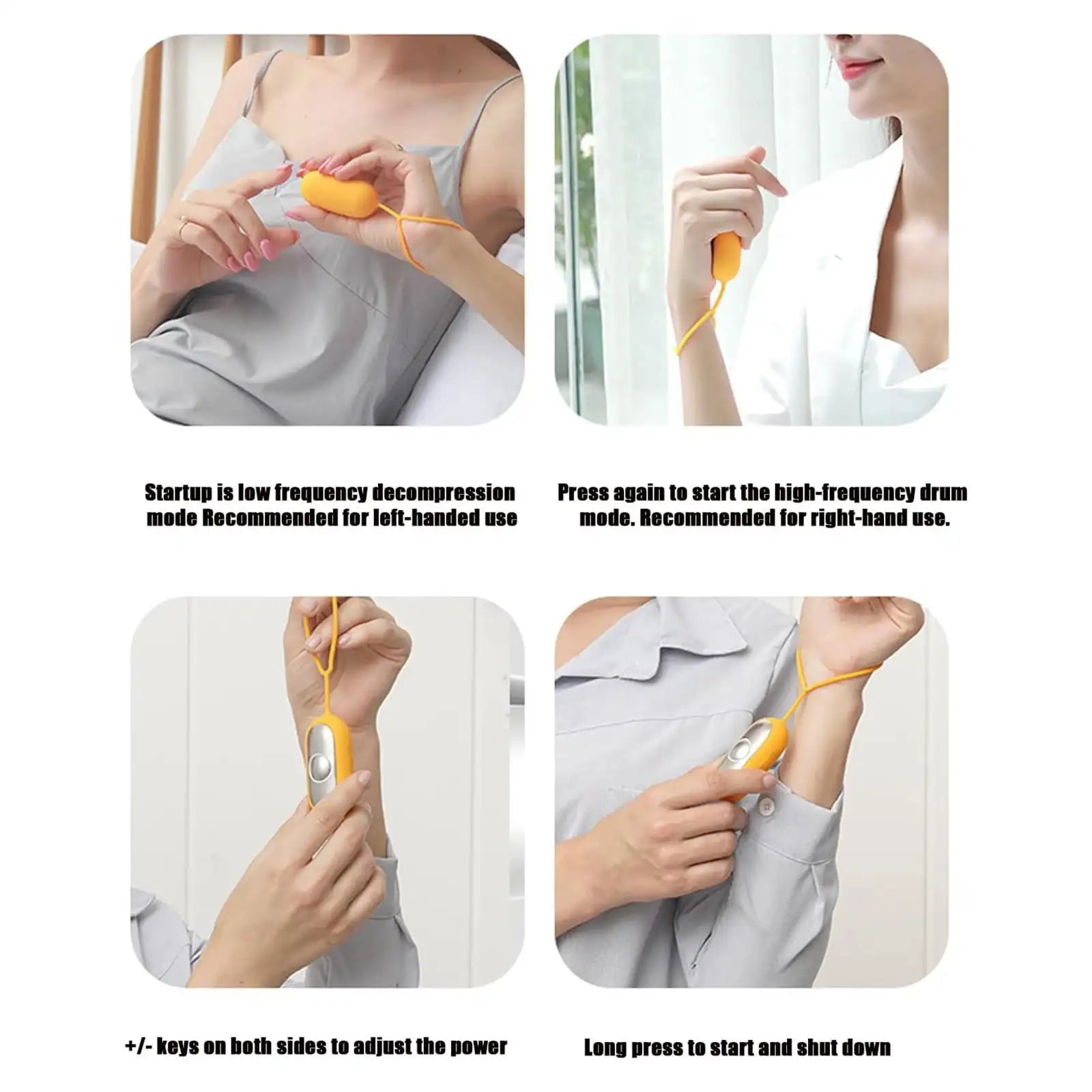 Startup is low frequency decompression mode Recommended for left-handed use

Press again to start the high-frequency drum mode. Recommended for right-hand use.

+/- keys on both sides to adjust the power

Long press to start and shut down