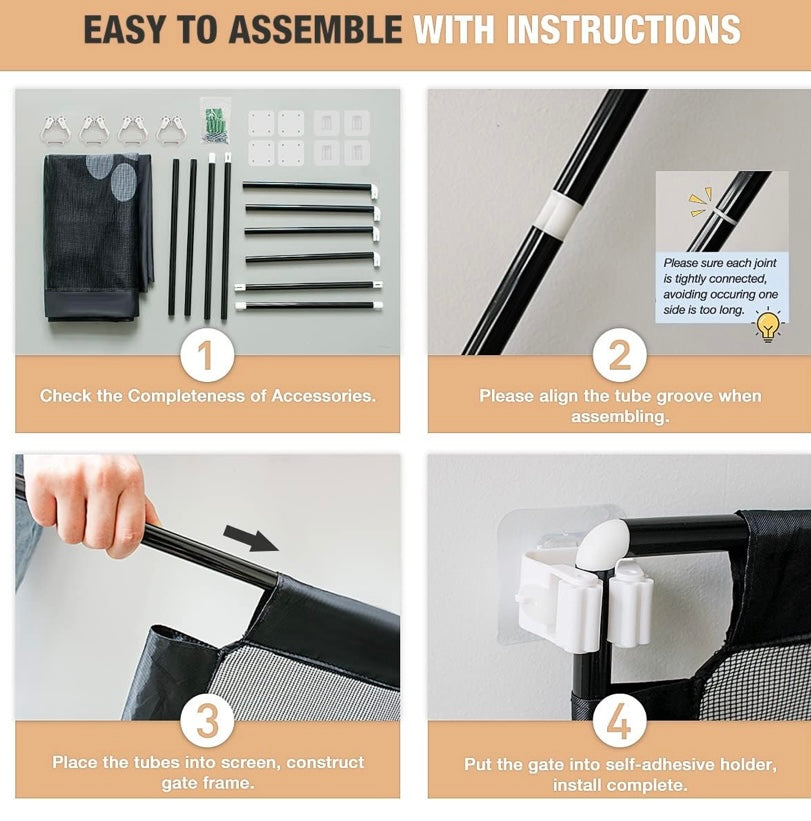 EASY TO ASSEMBLE WITH INSTRUCTIONS

1

Check the Completeness of Accessories.

Please sure each joint is tightly connected, avoiding occuring one side is too long.

2

Please align the tube groove when assembling.

3

Place the tubes into screen, construct gate frame.

4

Put the gate into self-adhesive holder, install complete.