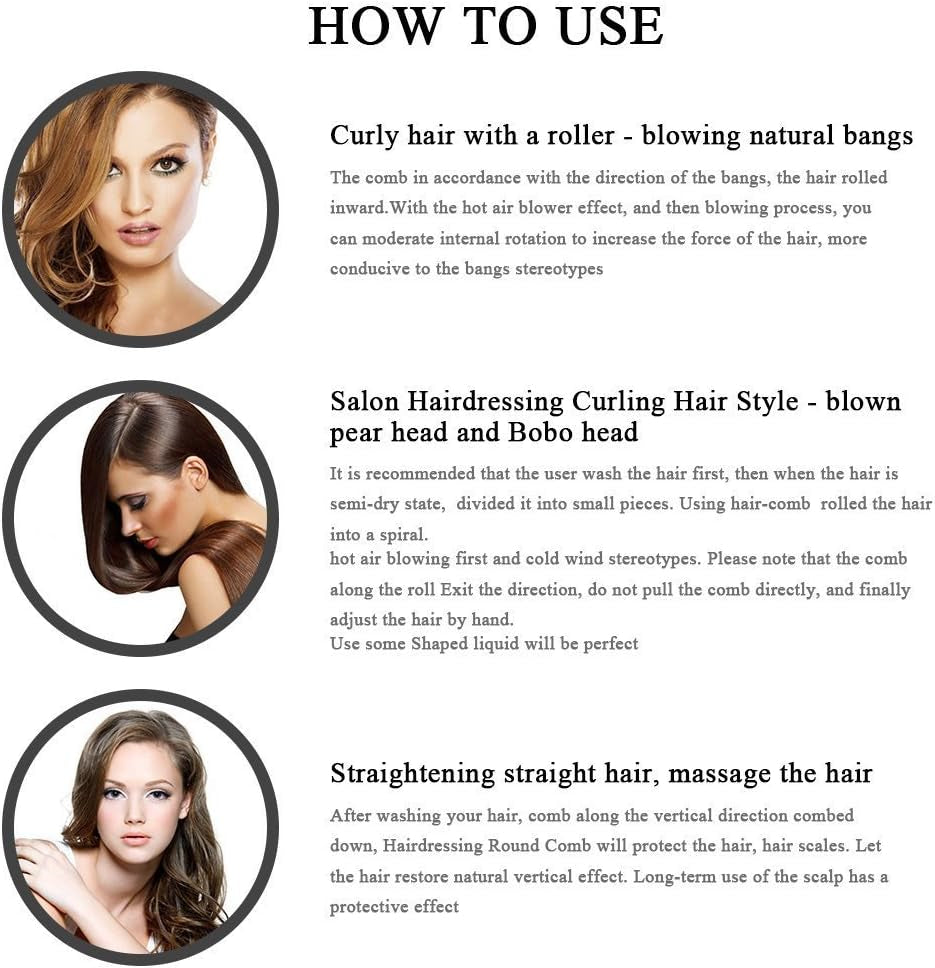 HOW TO USE

Curly hair with a roller - blowing natural bangs

The comb in accordance with the direction of the bangs, the hair rolled inward.With the hot air blower effect, and then blowing process, you can moderate internal rotation to increase the force of the hair, more conducive to the bangs stereotypes

Salon Hairdressing Curling Hair Style - blown pear head and Bobo head

It is recommended that the user wash the hair first, then when the hair is semi-dry state, divided it into small pieces. Using hair-comb rolled the hair into a spiral.
hot air blowing first and cold wind stereotypes. Please note that the comb along the roll Exit the direction, do not pull the comb directly, and finally adjust the hair by hand.
Use some Shaped liquid will be perfect

Straightening straight hair, massage the hair

After washing your hair, comb along the vertical direction combed down, Hairdressing Round Comb will protect the hair, hair scales. Let the hair restore natural vertical effect. Long-term use of the scalp has a protective effect